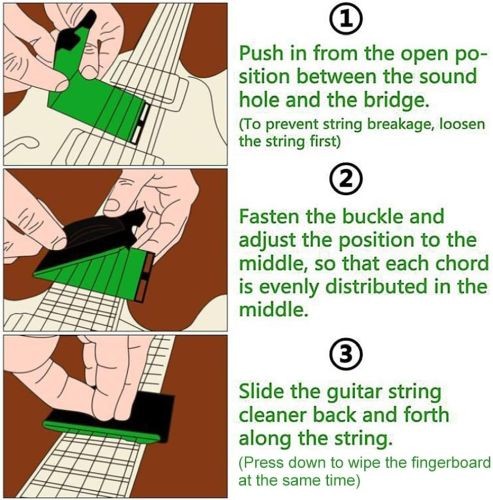 ①

Push in from the open position between the sound hole and the bridge.

(To prevent string breakage, loosen the string first)

②

Fasten the buckle and adjust the position to the middle, so that each chord is evenly distributed in the middle.

③

Slide the guitar string cleaner back and forth along the string.

(Press down to wipe the fingerboard at the same time)